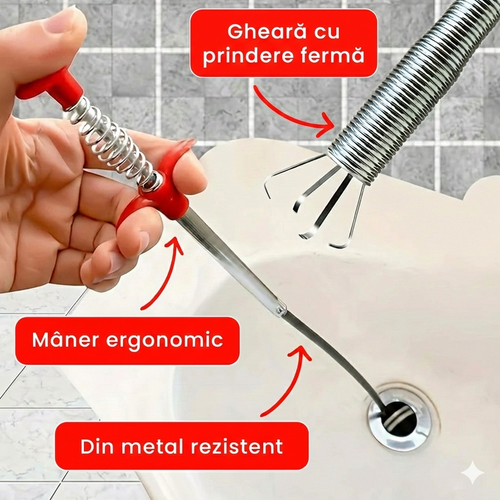 Gheară cu prindere fermă

Mâner ergonomic

Din metal rezistent