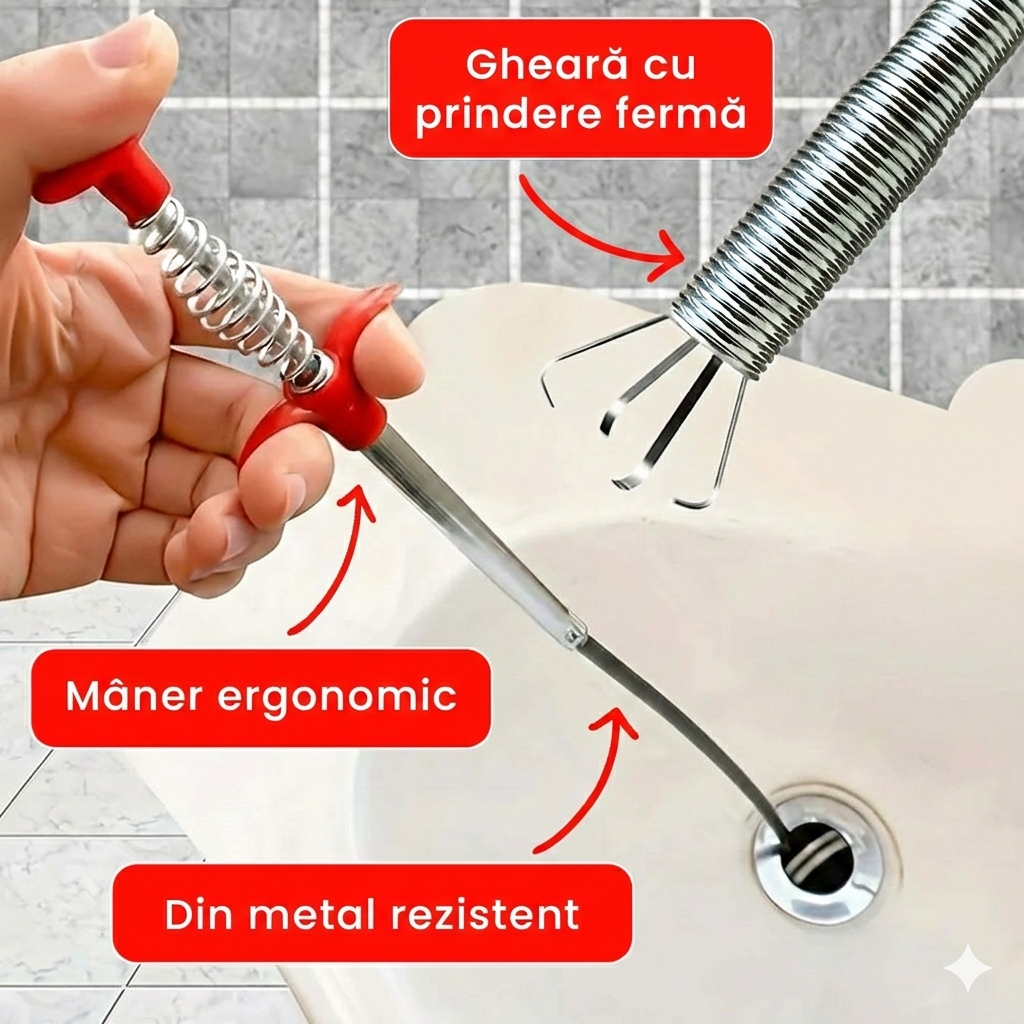 Gheară cu prindere fermă

Mâner ergonomic

Din metal rezistent